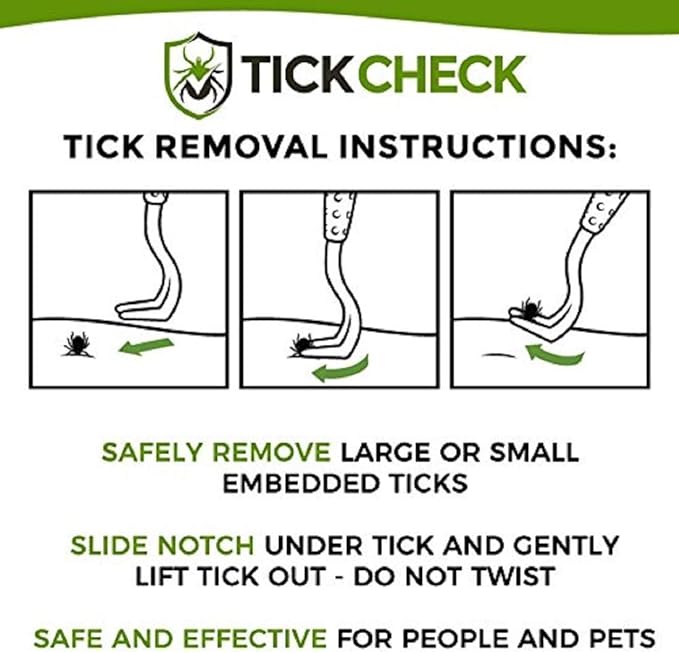 TICKCHECK

TICK REMOVAL INSTRUCTIONS:

SAFELY REMOVE LARGE OR SMALL EMBEDDED TICKS

SLIDE NOTCH UNDER TICK AND GENTLY LIFT TICK OUT - DO NOT TWIST

SAFE AND EFFECTIVE FOR PEOPLE AND PETS