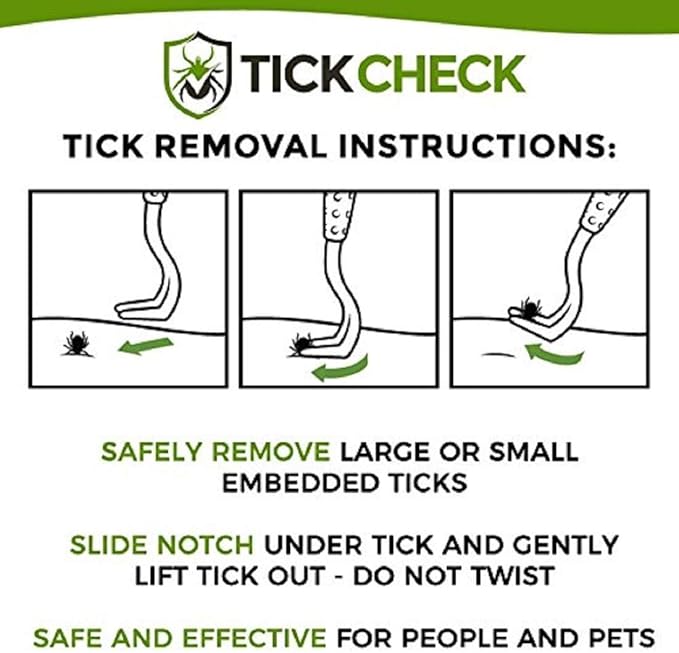 TICKCHECK

TICK REMOVAL INSTRUCTIONS:

SAFELY REMOVE LARGE OR SMALL EMBEDDED TICKS

SLIDE NOTCH UNDER TICK AND GENTLY LIFT TICK OUT - DO NOT TWIST

SAFE AND EFFECTIVE FOR PEOPLE AND PETS