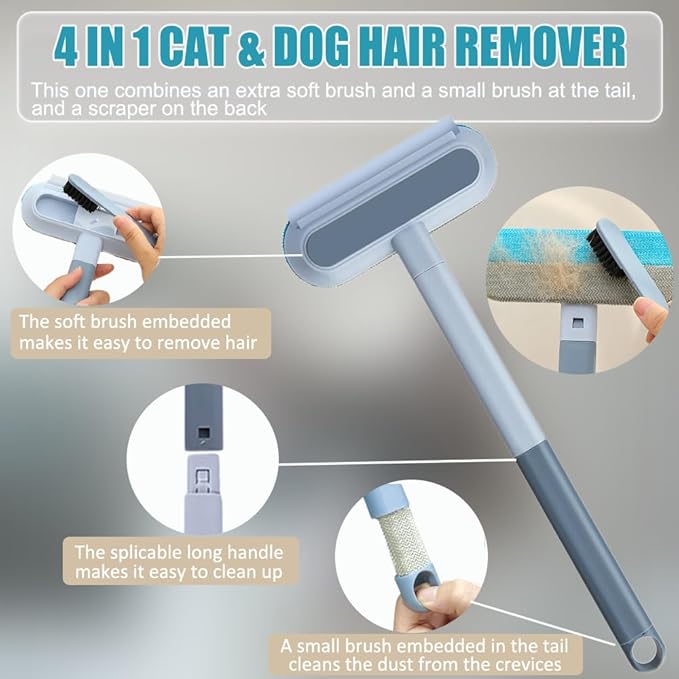 4 IN 1 CAT & DOG HAIR REMOVER

This one combines an extra soft brush and a small brush at the tail, and a scraper on the back

The soft brush embedded makes it easy to remove hair

The splicable long handle makes it easy to clean up

A small brush embedded in the tail cleans the dust from the crevices