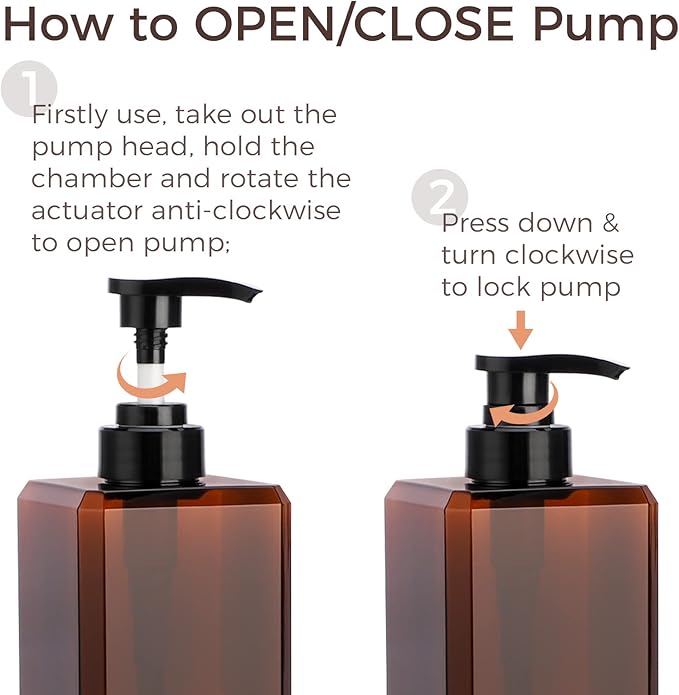 How to OPEN/CLOSE Pump

1

Firstly use, take out the pump head, hold the chamber and rotate the actuator anti-clockwise to open pump;

2

Press down & turn clockwise to lock pump