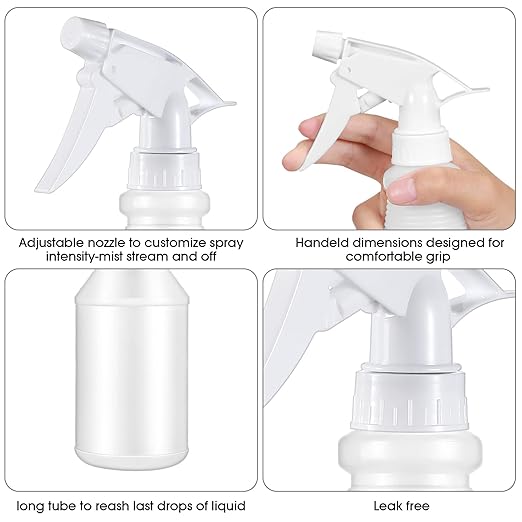 Adjustable nozzle to customize spray intensity-mist stream and off

Handeld dimensions designed for comfortable grip

long tube to reash last drops of liquid

Leak free