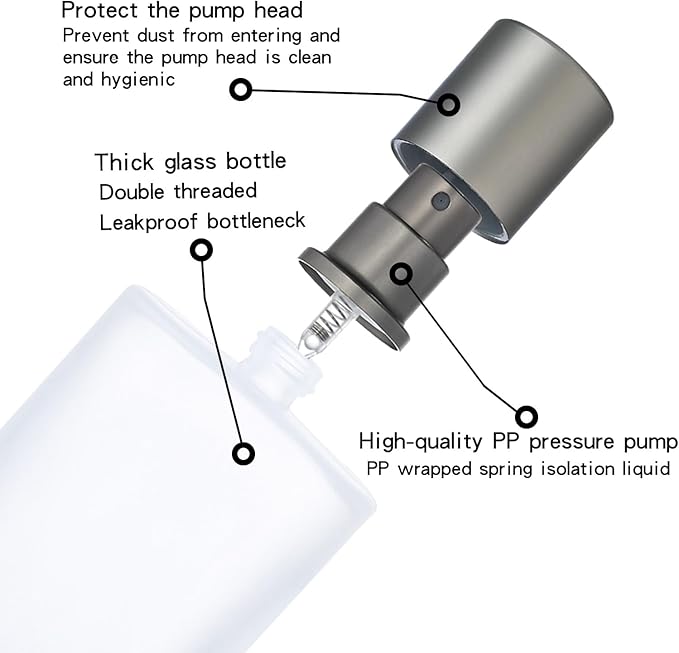 Protect the pump head
Prevent dust from entering and ensure the pump head is clean and hygienic

Thick glass bottle
Double threaded
Leakproof bottleneck

High-quality PP pressure pump
PP wrapped spring isolation liquid