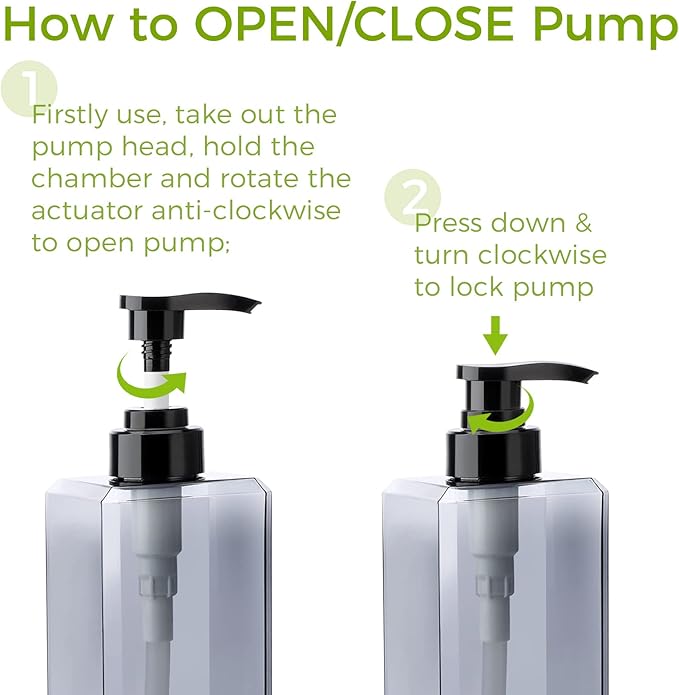 How to OPEN/CLOSE Pump

1

Firstly use, take out the pump head, hold the chamber and rotate the actuator anti-clockwise to open pump;

2

Press down & turn clockwise to lock pump