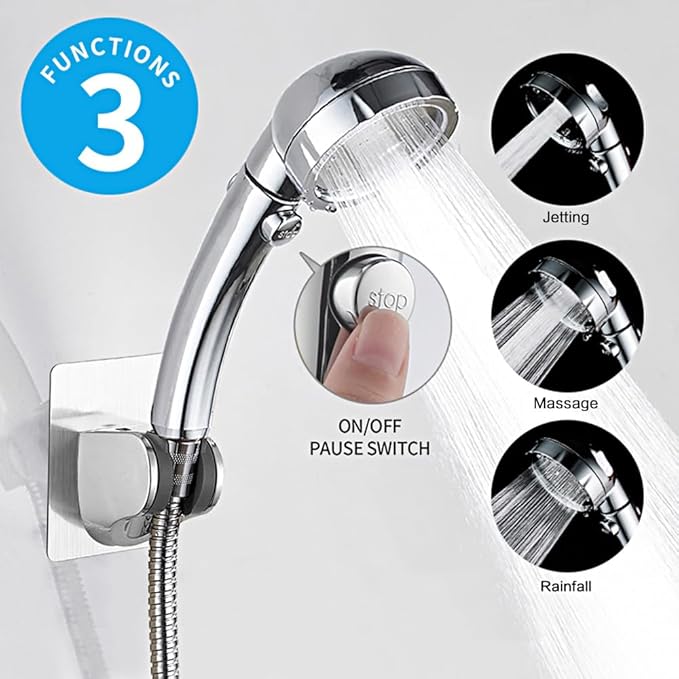 FUNCTIONS
3

stop

stop

ON/OFF
PAUSE SWITCH

Jetting

Massage

Rainfall