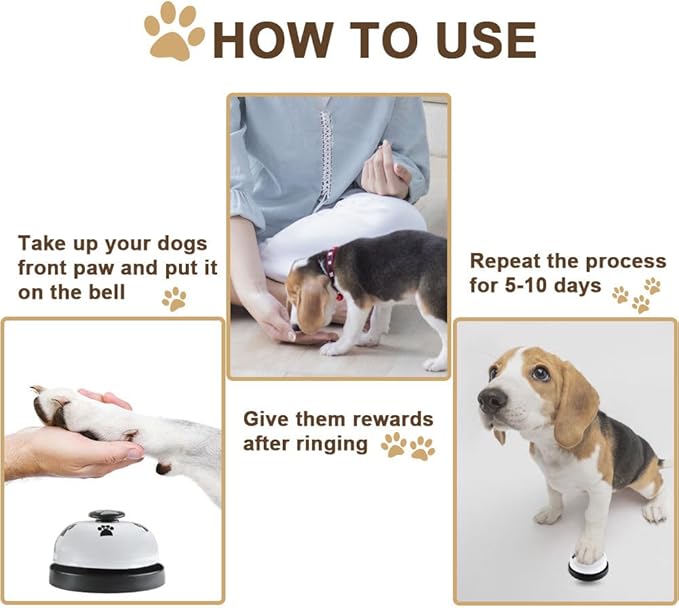 HOW TO USE

Take up your dogs front paw and put it on the bell

Give them rewards after ringing

Repeat the process for 5-10 days