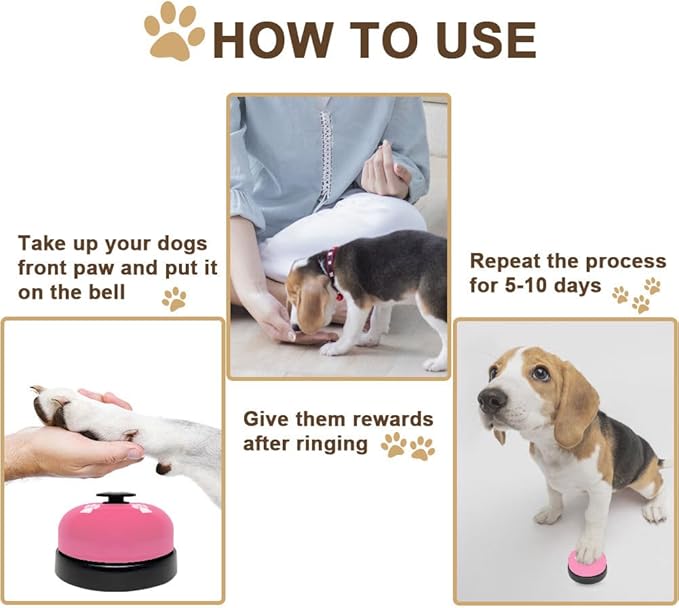 HOW TO USE

Take up your dogs front paw and put it on the bell

Give them rewards after ringing

Repeat the process for 5-10 days