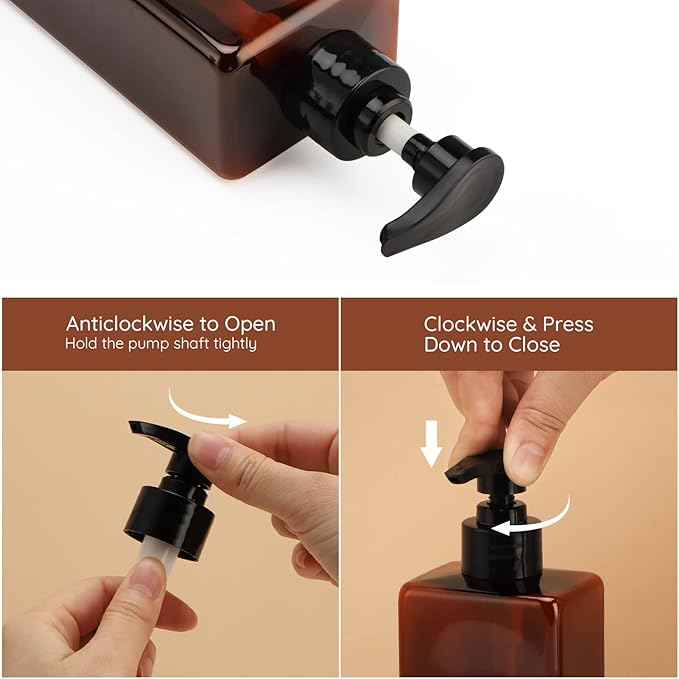 Anticlockwise to Open
Hold the pump shaft tightly

Clockwise & Press Down to Close