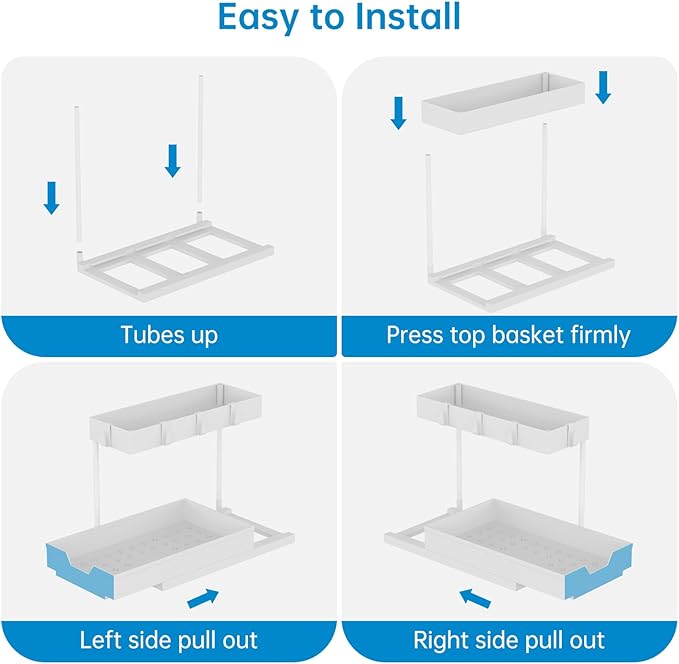 Easy to Install

Tubes up

Press top basket firmly

Left side pull out

Right side pull out