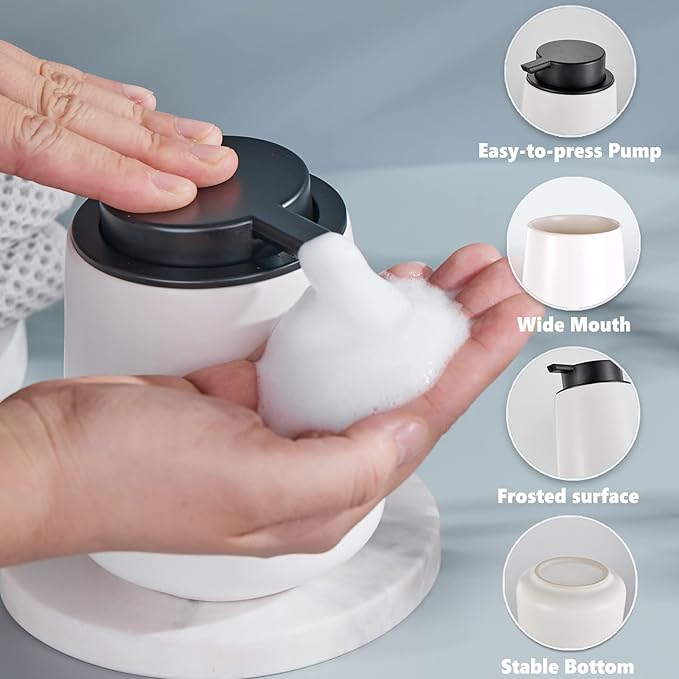 Easy-to-press Pump

Wide Mouth

Frosted surface

Stable Bottom