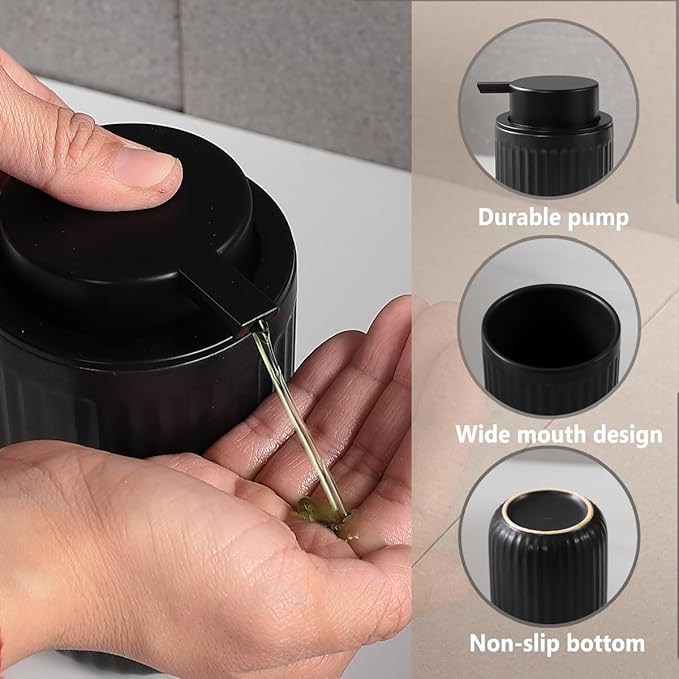 Durable pump

Wide mouth design

Non-slip bottom