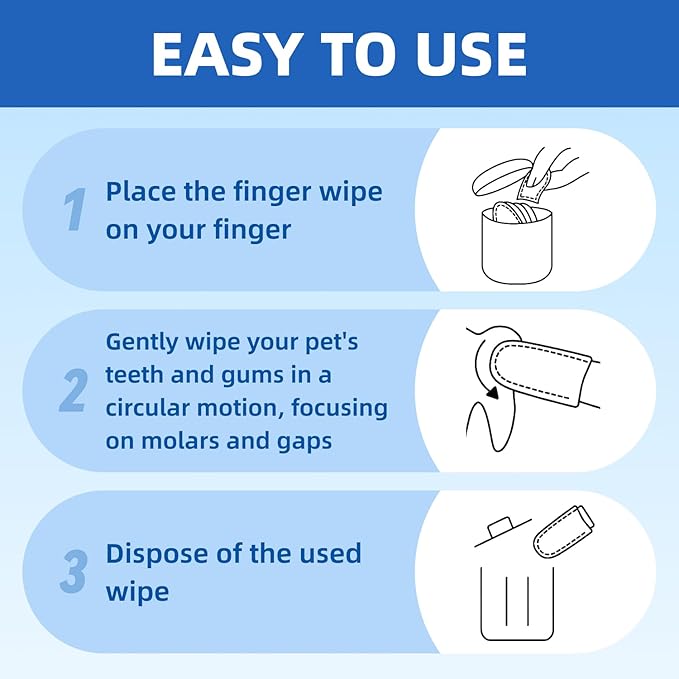 EASY TO USE

1 Place the finger wipe on your finger

2 Gently wipe your pet's teeth and gums in a circular motion, focusing on molars and gaps

3 Dispose of the used wipe