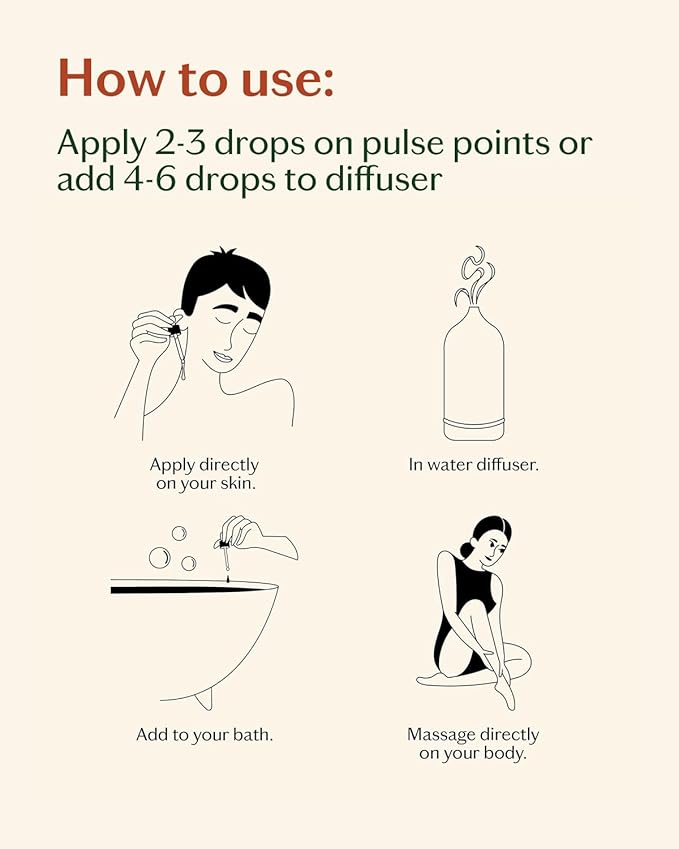 How to use:

Apply 2-3 drops on pulse points or add 4-6 drops to diffuser

Apply directly on your skin.

In water diffuser.

Add to your bath.

Massage directly on your body.