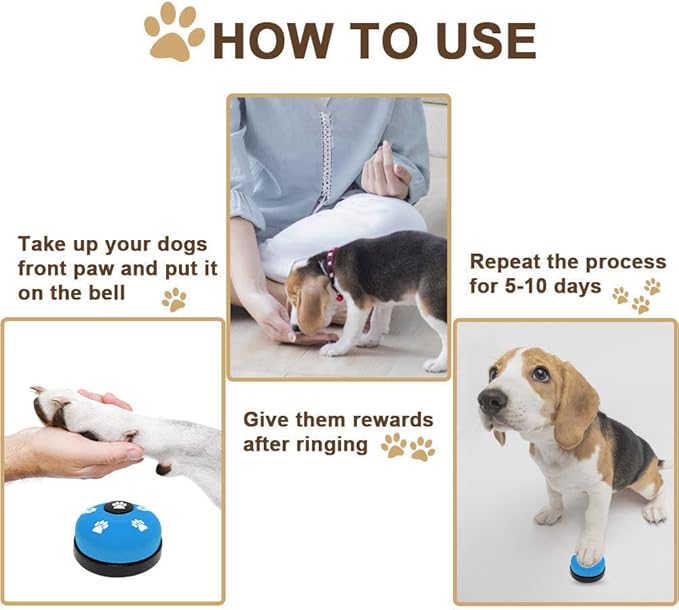 HOW TO USE

Take up your dogs front paw and put it on the bell

Give them rewards after ringing

Repeat the process for 5-10 days