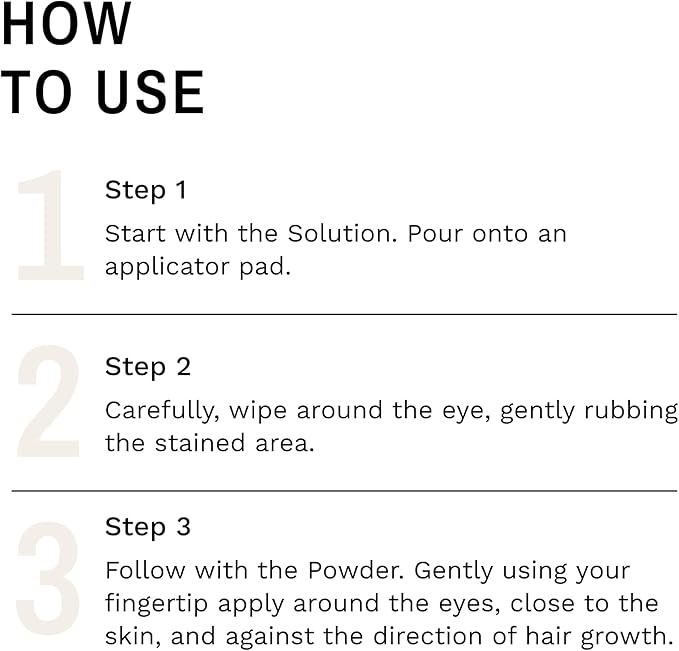 HOW
TO USE

1

Step 1

Start with the Solution. Pour onto an applicator pad.

2

Step 2

Carefully, wipe around the eye, gently rubbing the stained area.

3

Step 3

Follow with the Powder. Gently using your fingertip apply around the eyes, close to the skin, and against the direction of hair growth.