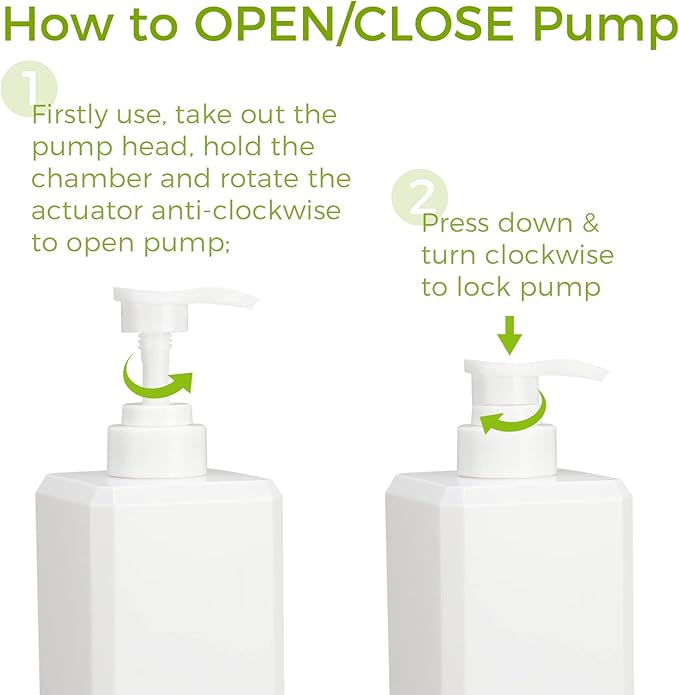 How to OPEN/CLOSE Pump

1

Firstly use, take out the pump head, hold the chamber and rotate the actuator anti-clockwise to open pump;

2

Press down & turn clockwise to lock pump