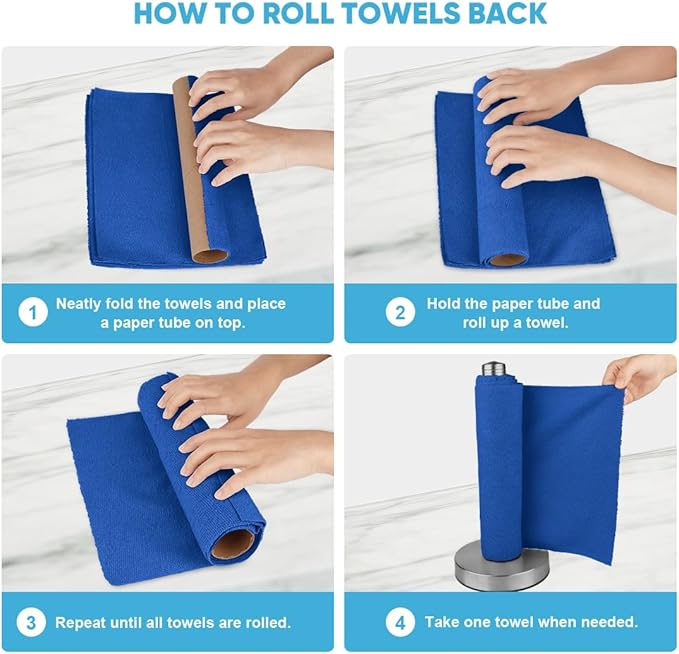 HOW TO ROLL TOWELS BACK

1 Neatly fold the towels and place a paper tube on top.

2 Hold the paper tube and roll up a towel.

3 Repeat until all towels are rolled.

4 Take one towel when needed.