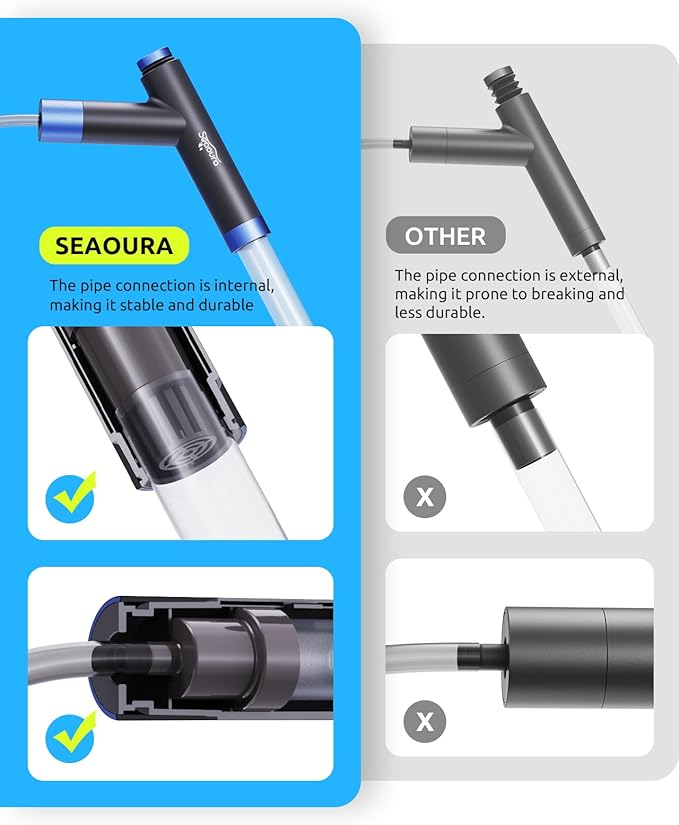 Seaoura

SEAOURA

The pipe connection is internal, making it stable and durable

OTHER

The pipe connection is external, making it prone to breaking and less durable.

X

X