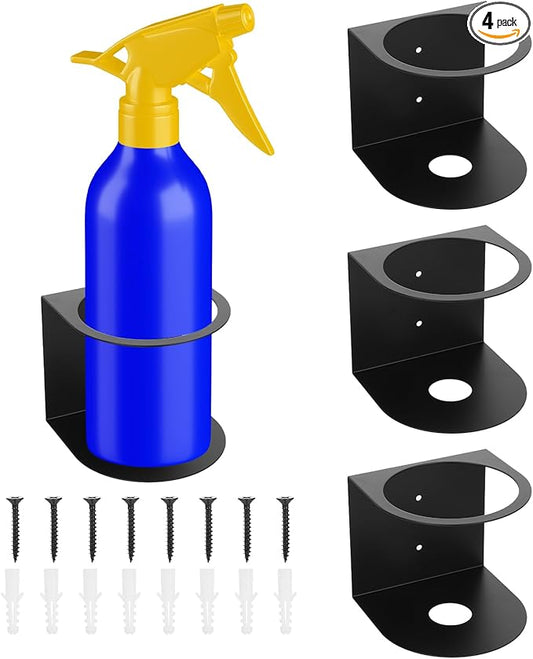 4 pack