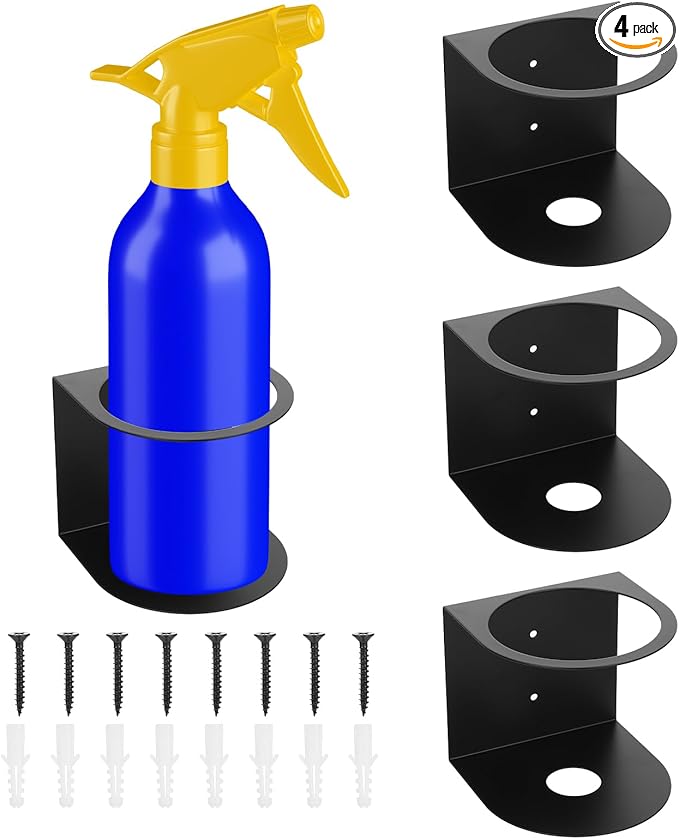 4 pack