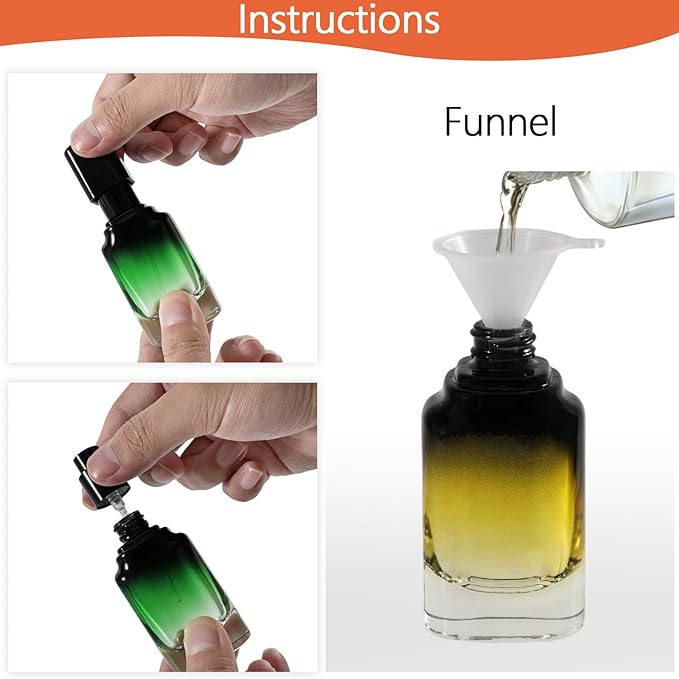 Instructions

Funnel