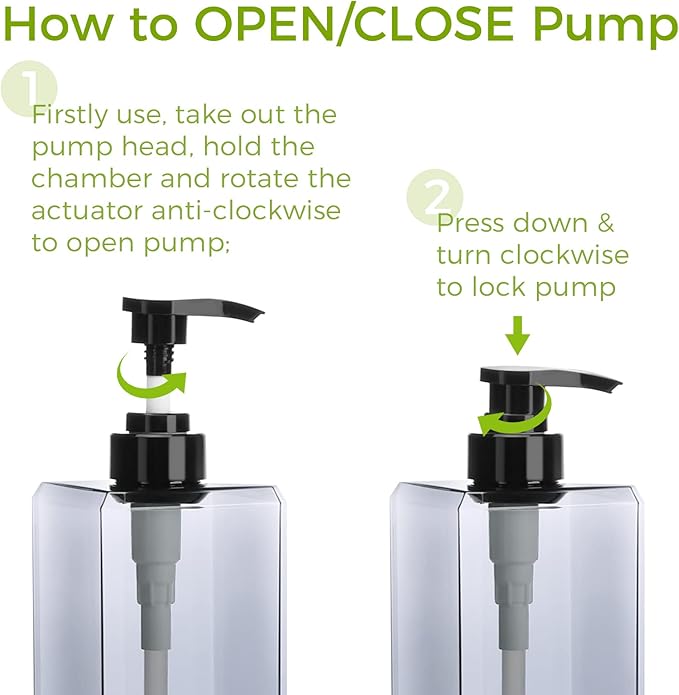 How to OPEN/CLOSE Pump

1

Firstly use, take out the pump head, hold the chamber and rotate the actuator anti-clockwise to open pump;

2

Press down & turn clockwise to lock pump