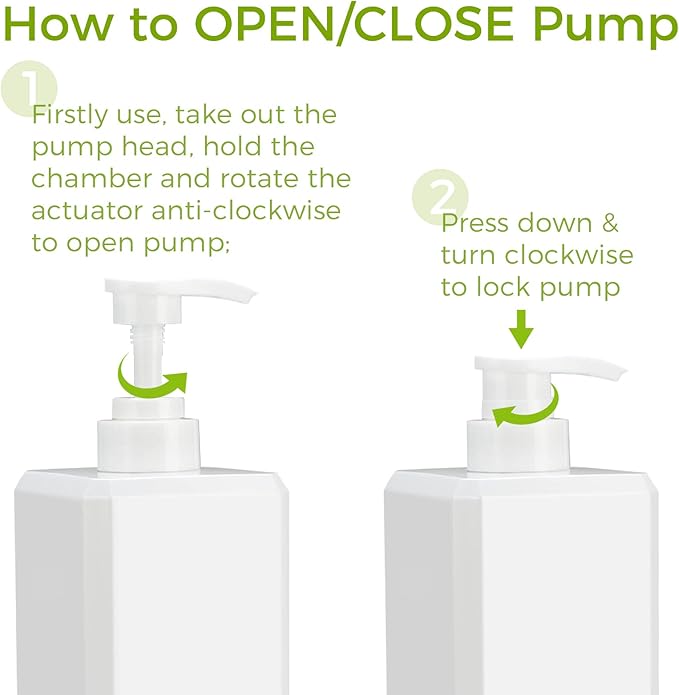 How to OPEN/CLOSE Pump

1

Firstly use, take out the pump head, hold the chamber and rotate the actuator anti-clockwise to open pump;

2

Press down & turn clockwise to lock pump