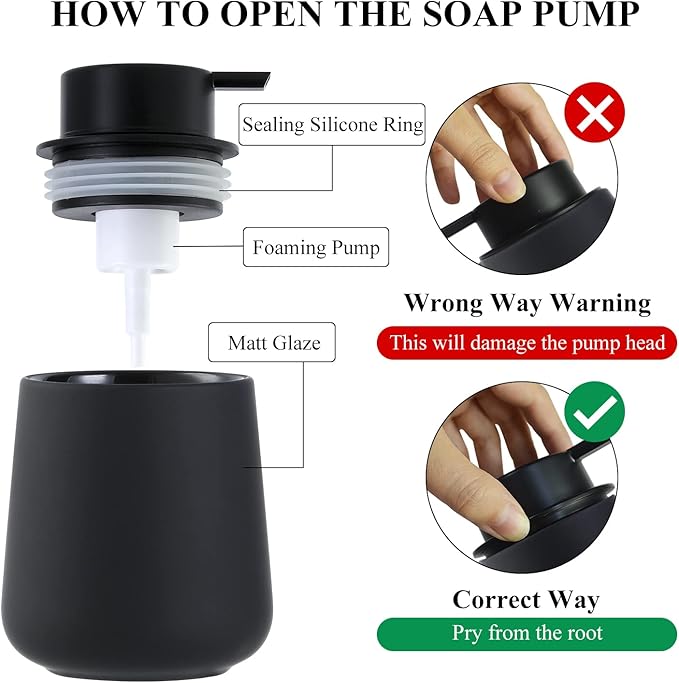 HOW TO OPEN THE SOAP PUMP

Sealing Silicone Ring

Foaming Pump

Matt Glaze

Wrong Way Warning

This will damage the pump head

Correct Way

Pry from the root