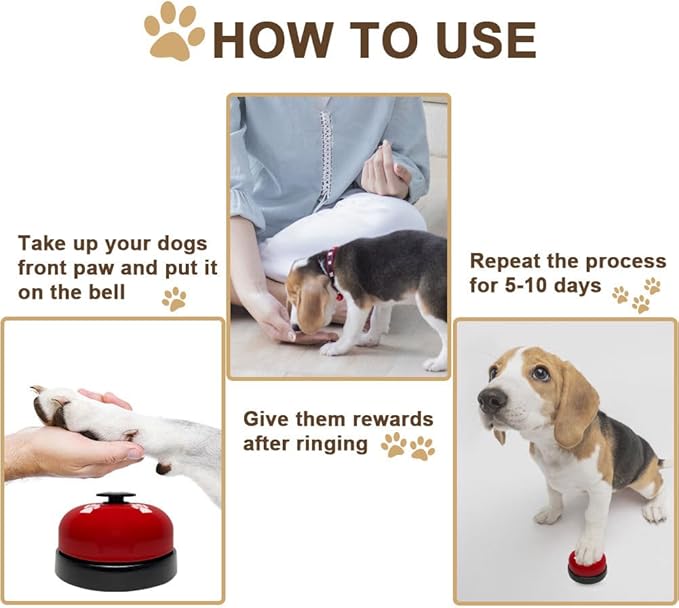 HOW TO USE

Take up your dogs front paw and put it on the bell

Give them rewards after ringing

Repeat the process for 5-10 days