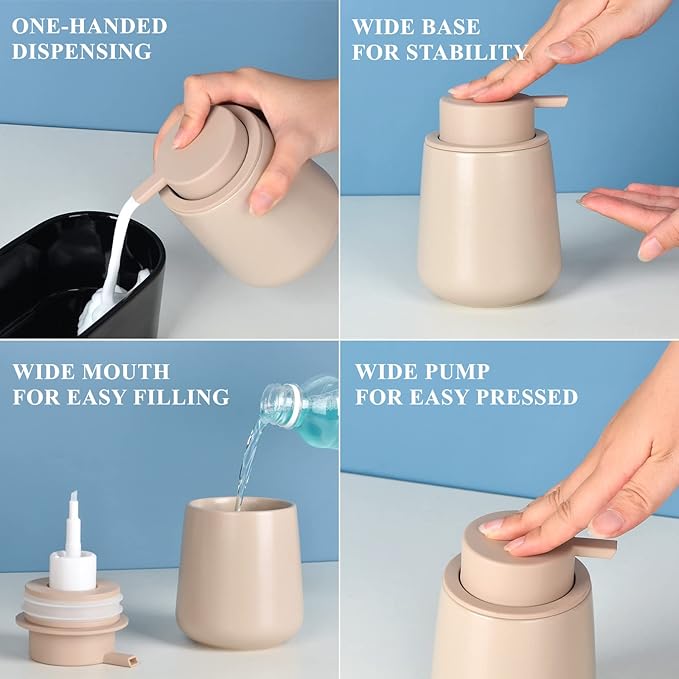 ONE-HANDED DISPENSING

WIDE BASE FOR STABILITY

WIDE MOUTH FOR EASY FILLING

WIDE PUMP FOR EASY PRESSED