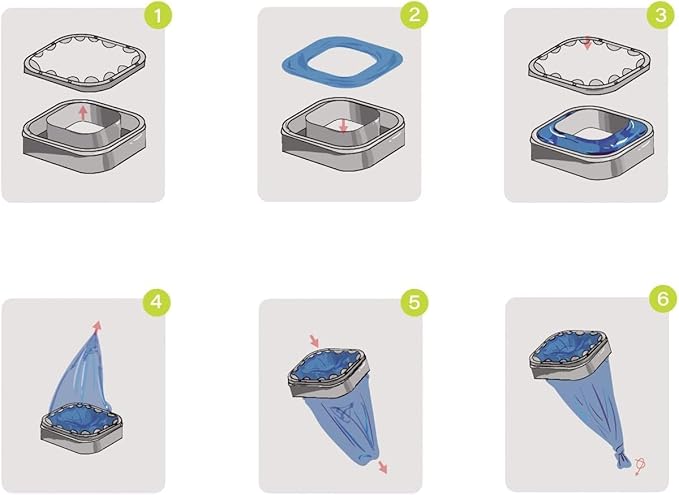 1

2

3

4

5

6