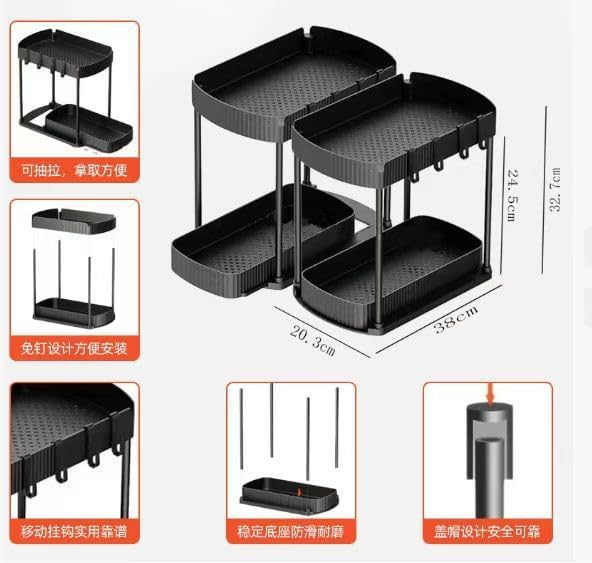 可抽拉，拿取方便

免钉设计方便安装

24.5cm

32.7cm

20.3cm

38cm

移动挂钩实用靠谱

稳定底座防滑耐磨

盖帽设计安全可靠