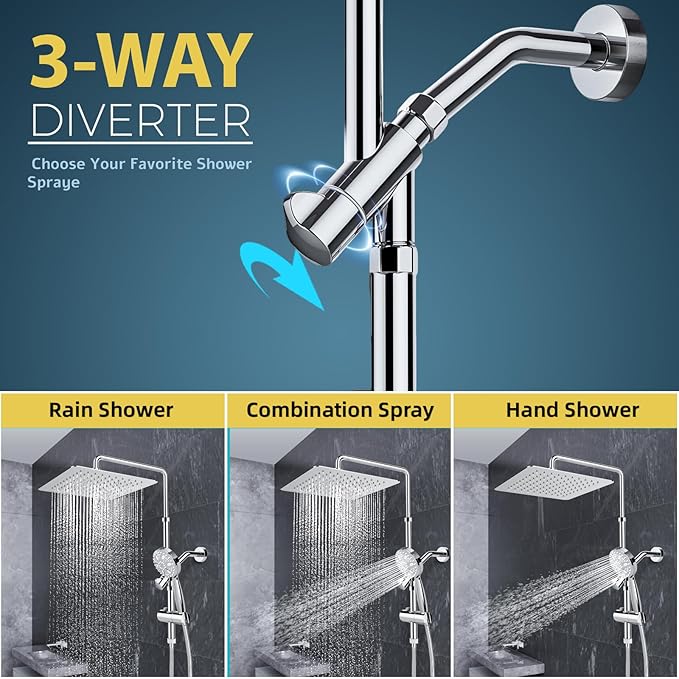 3-WAY
DIVERTER

Choose Your Favorite Shower Spraye

Rain Shower

Combination Spray

Hand Shower