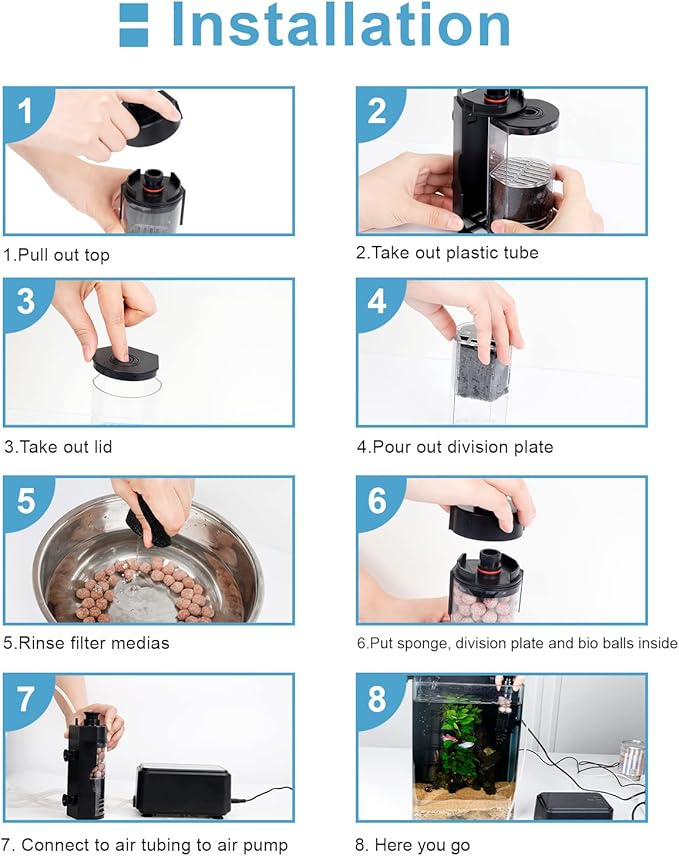 Installation

1

1.Pull out top

2

2.Take out plastic tube

3

3.Take out lid

4

4.Pour out division plate

5

5.Rinse filter medias

6

6.Put sponge, division plate and bio balls inside

7

7. Connect to air tubing to air pump

8

8. Here you go