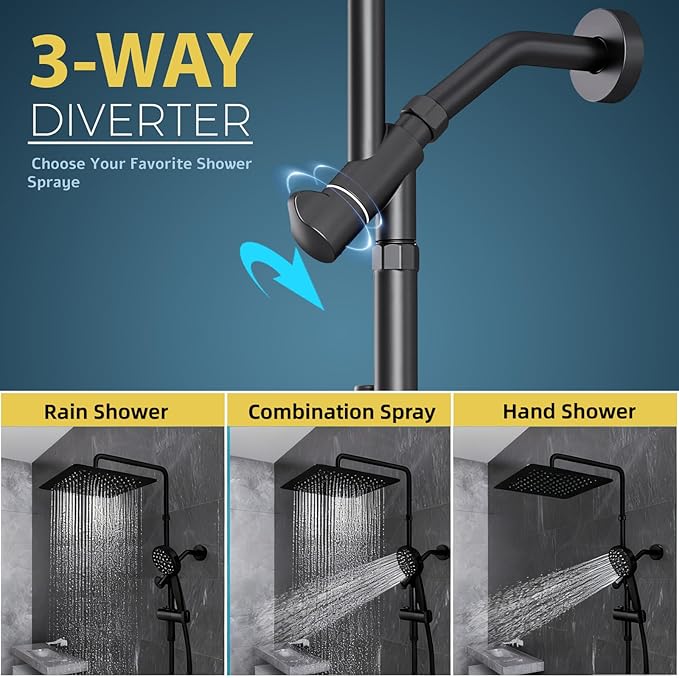 3-WAY
DIVERTER

Choose Your Favorite Shower Spraye

Rain Shower

Combination Spray

Hand Shower