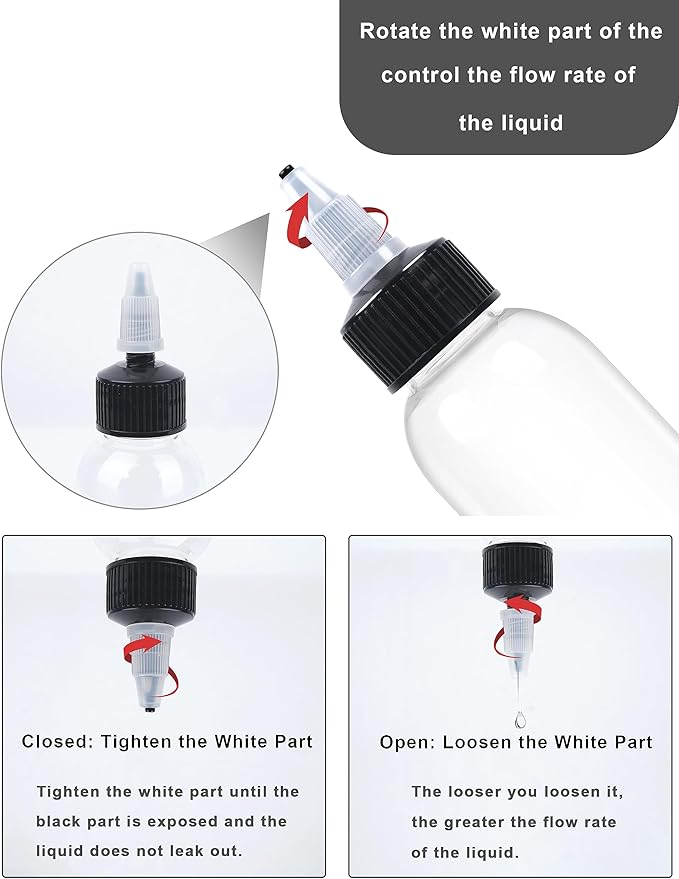 Rotate the white part of the control the flow rate of the liquid

Closed: Tighten the White Part

Tighten the white part until the black part is exposed and the liquid does not leak out.

Open: Loosen the White Part

The looser you loosen it, the greater the flow rate of the liquid.