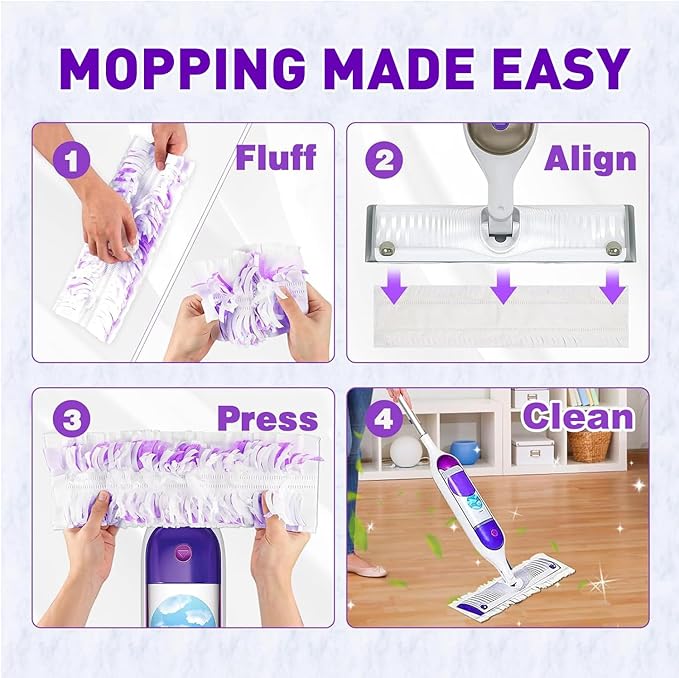 MOPPING MADE EASY

1 Fluff

2 Align

3 Press

4 Clean