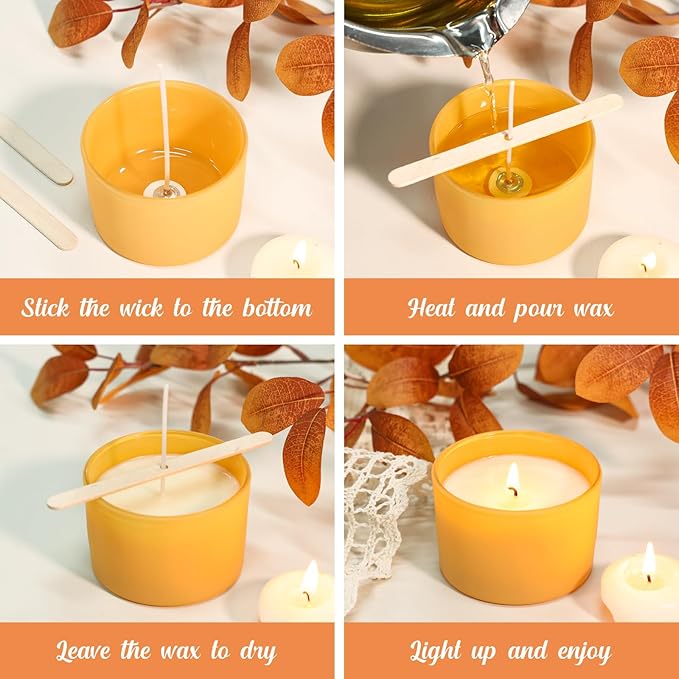 Stick the wick to the bottom

Heat and pour wax

Leave the wax to dry

Light up and enjoy