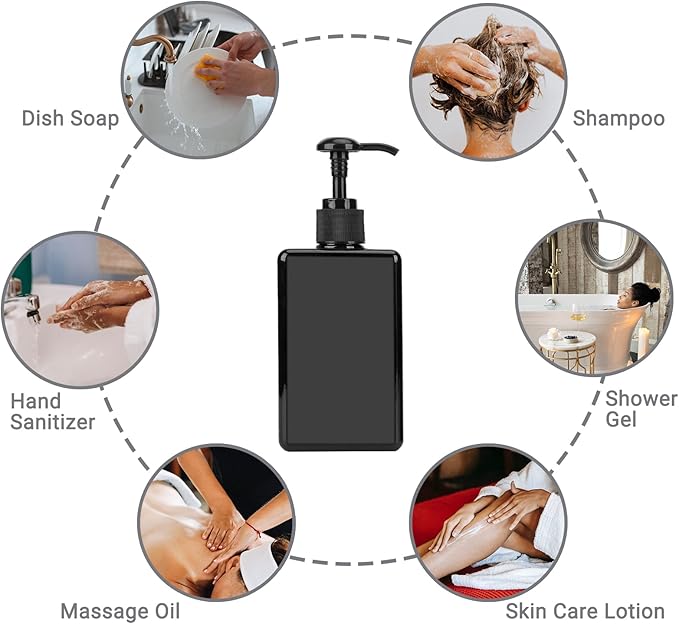 Dish Soap

Shampoo

Hand Sanitizer

Shower Gel

Massage Oil

Skin Care Lotion