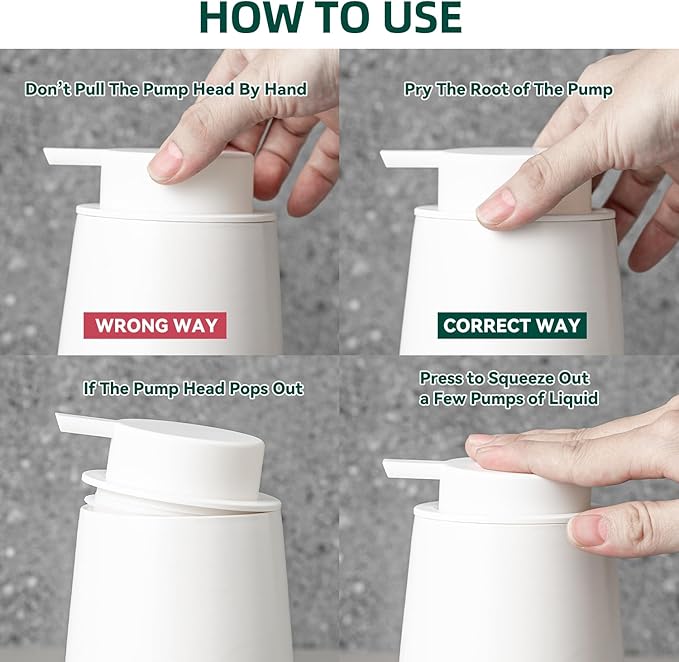 HOW TO USE

Don't Pull The Pump Head By Hand

WRONG WAY

Pry The Root of The Pump

CORRECT WAY

If The Pump Head Pops Out

Press to Squeeze Out a Few Pumps of Liquid