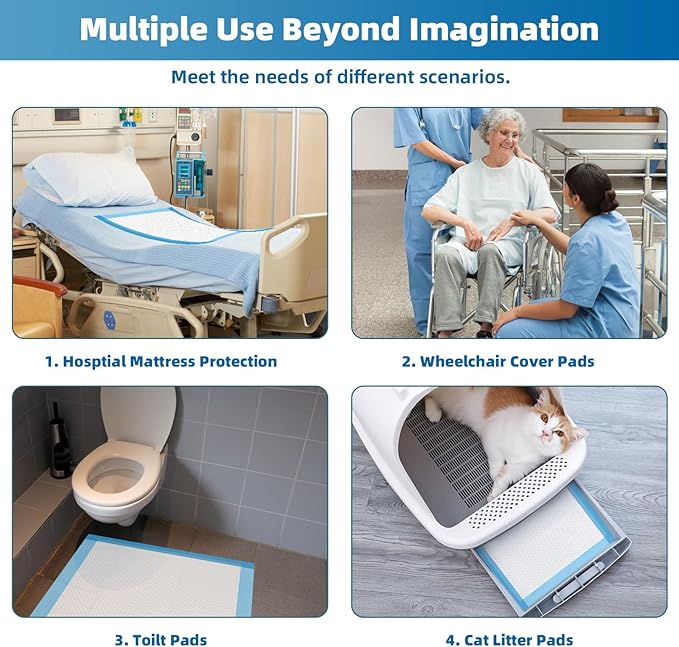 Multiple Use Beyond Imagination

Meet the needs of different scenarios.

1. Hosptial Mattress Protection

2. Wheelchair Cover Pads

3. Toilt Pads

4. Cat Litter Pads