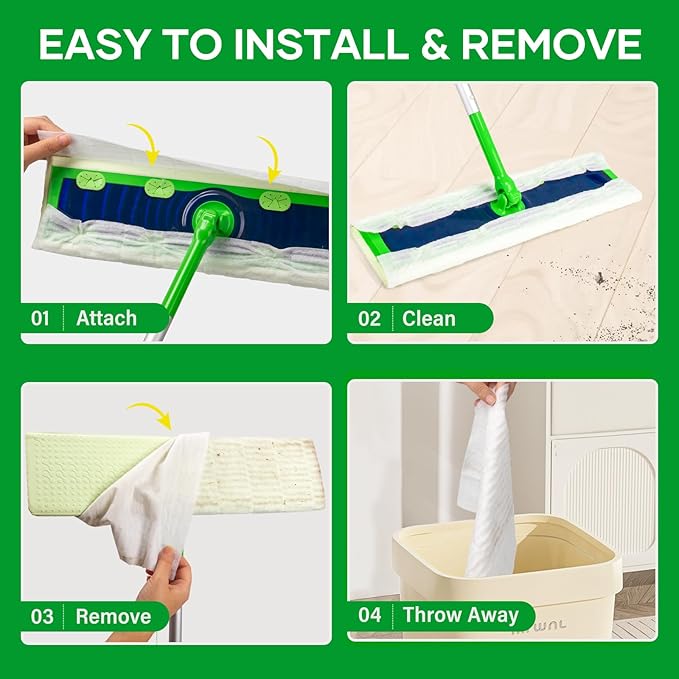 EASY TO INSTALL & REMOVE

01 Attach

02 Clean

03 Remove

04 Throw Away