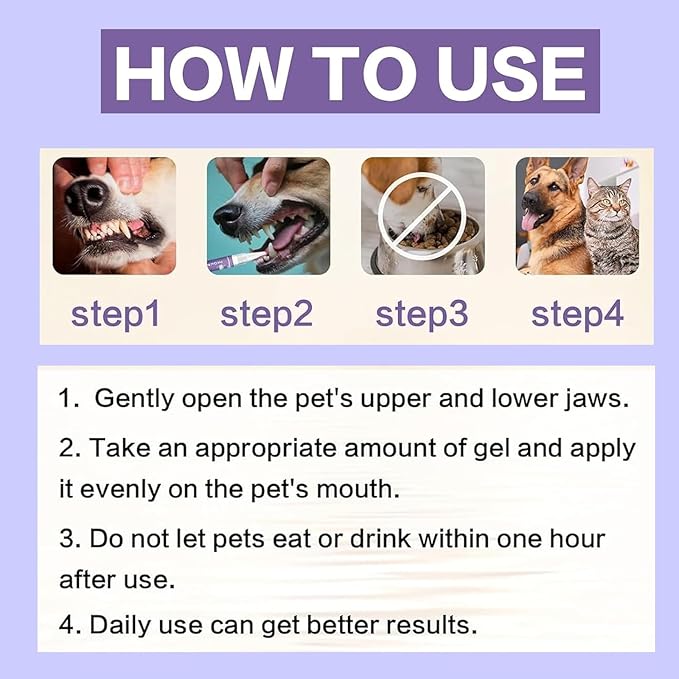 HOW TO USE

step1 step2 step3 step4

1. Gently open the pet's upper and lower jaws.

2. Take an appropriate amount of gel and apply it evenly on the pet's mouth.

3. Do not let pets eat or drink within one hour after use.

4. Daily use can get better results.