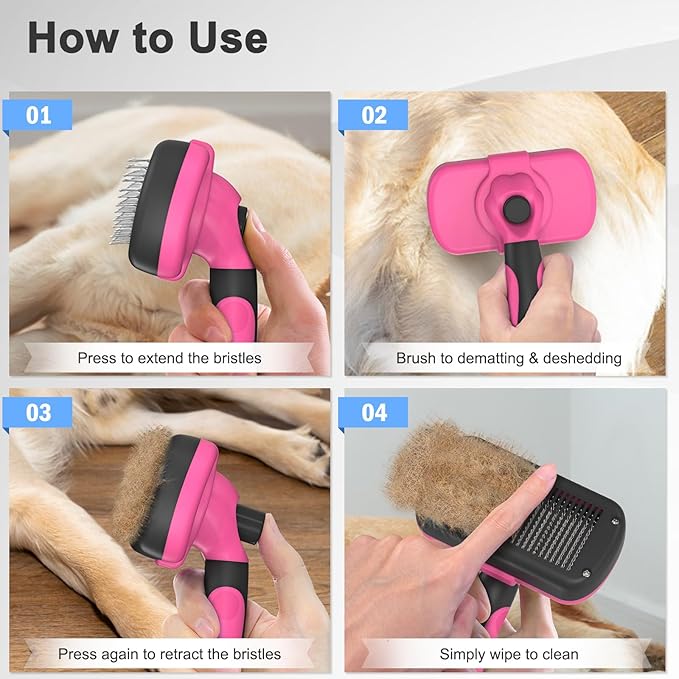 How to Use

01

Press to extend the bristles

02

Brush to dematting & deshedding

03

Press again to retract the bristles

04

Simply wipe to clean