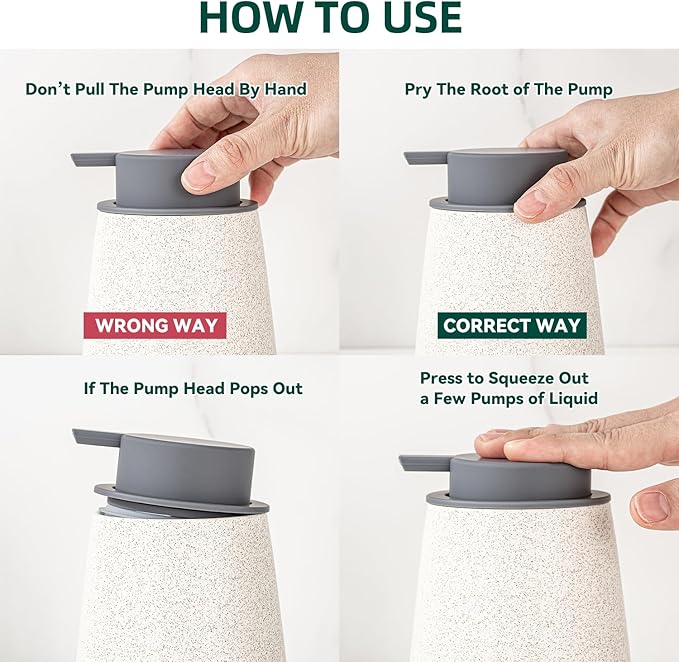 HOW TO USE

Don't Pull The Pump Head By Hand

WRONG WAY

Pry The Root of The Pump

CORRECT WAY

If The Pump Head Pops Out

Press to Squeeze Out a Few Pumps of Liquid