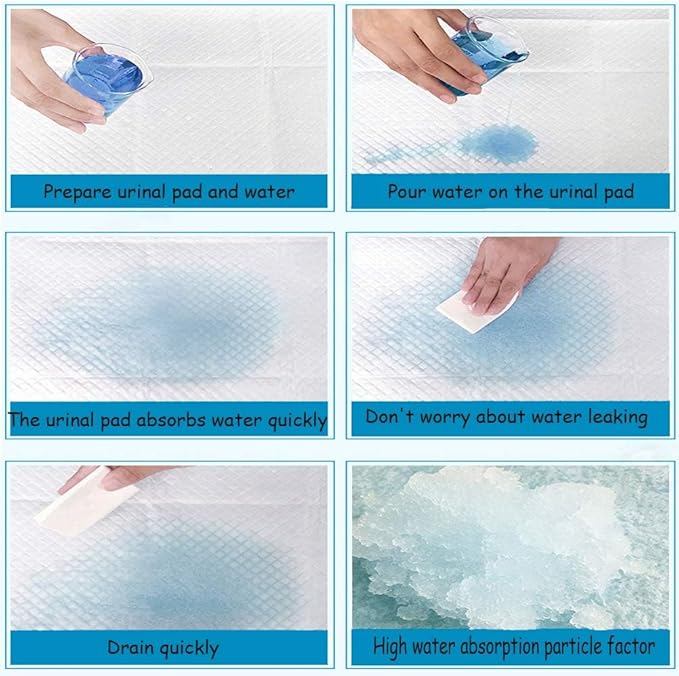 Prepare urinal pad and water

Pour water on the urinal pad

The urinal pad absorbs water quickly

Don't worry about water leaking

Drain quickly

High water absorption particle factor