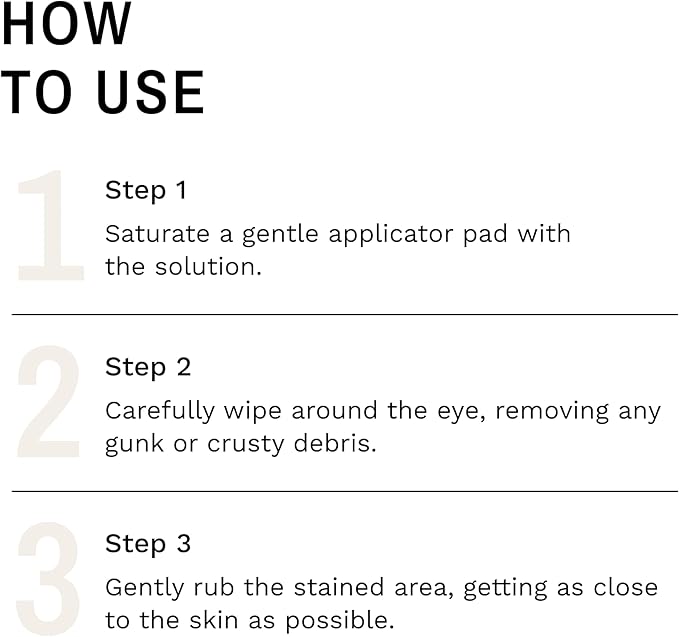 HOW
TO USE

1

Step 1

Saturate a gentle applicator pad with the solution.

2

Step 2

Carefully wipe around the eye, removing any gunk or crusty debris.

3

Step 3

Gently rub the stained area, getting as close to the skin as possible.