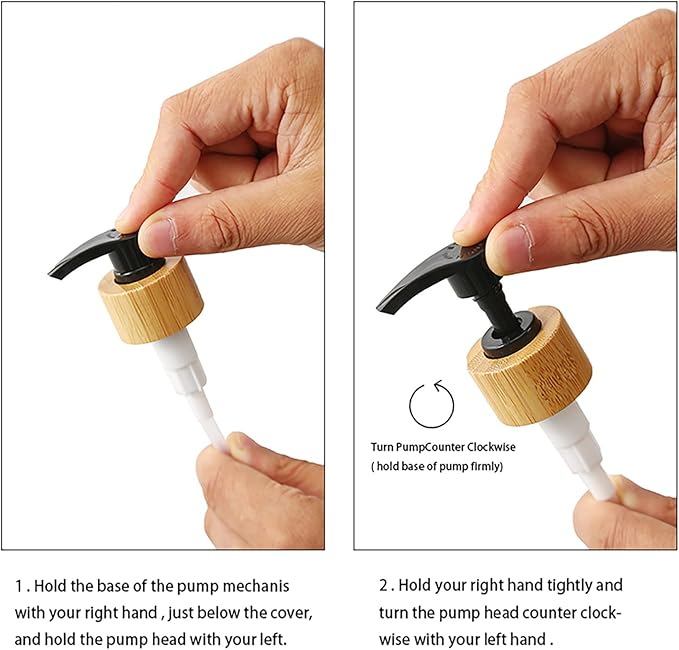 Turn PumpCounter Clockwise
( hold base of pump firmly)

1 . Hold the base of the pump mechanis with your right hand , just below the cover, and hold the pump head with your left.

2 . Hold your right hand tightly and turn the pump head counter clockwise with your left hand .