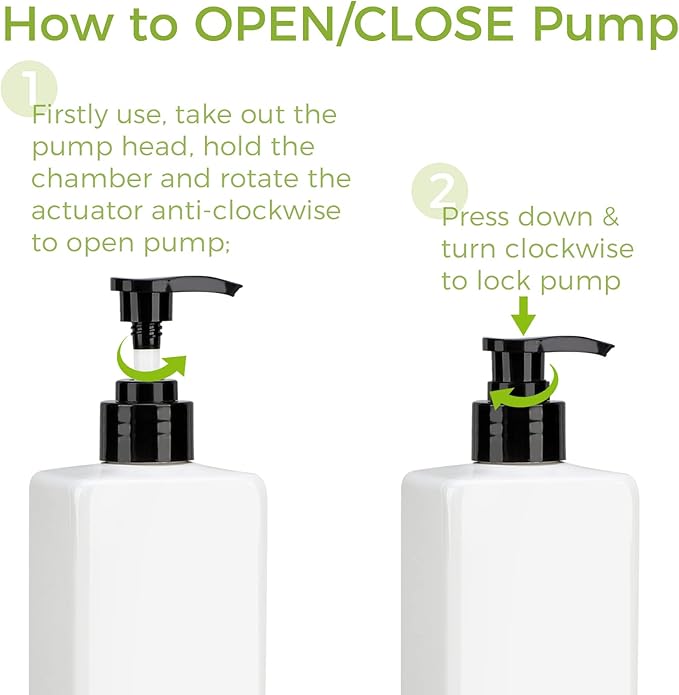 How to OPEN/CLOSE Pump

1

Firstly use, take out the pump head, hold the chamber and rotate the actuator anti-clockwise to open pump;

2

Press down & turn clockwise to lock pump