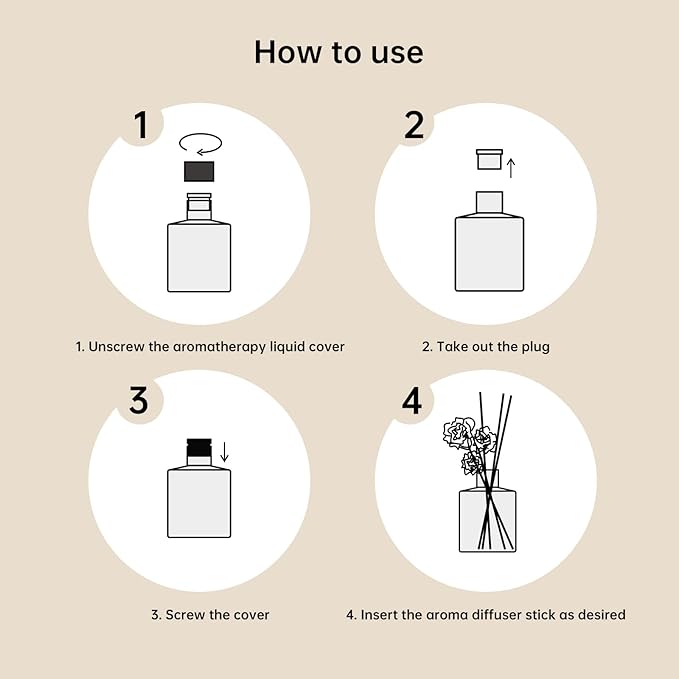 How to use

1

1. Unscrew the aromatherapy liquid cover

2

2. Take out the plug

3

3. Screw the cover

4

4. Insert the aroma diffuser stick as desired